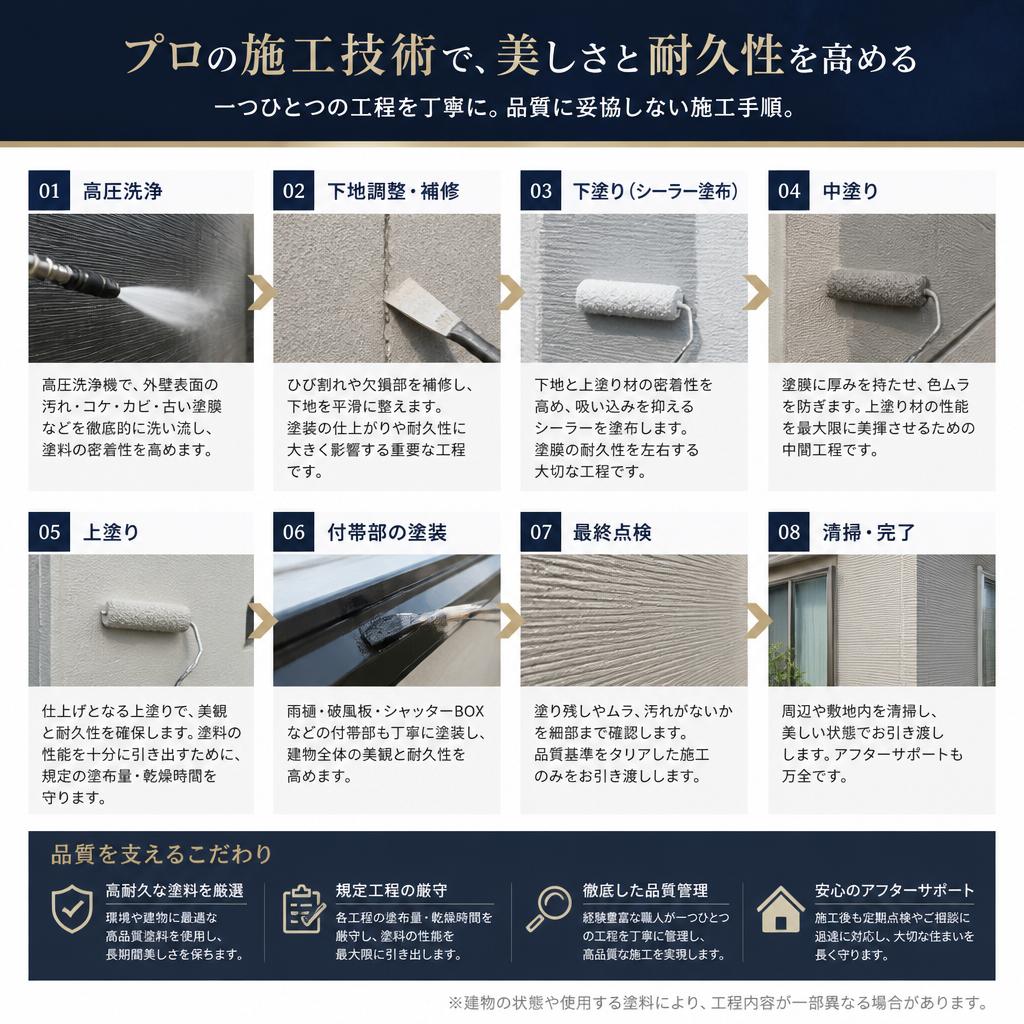 プロの施工技術で、美しさと耐久性を高める

一つひとつの工程を丁寧に。品質に妥協しない施工手順。

01 高圧洗浄

高圧洗浄機で、外壁表面の汚れ・コケ・カビ・古い塗膜などを徹底的に洗い流し、塗料の密着性を高めます。

02 下地調整・補修

ひび割れや欠損部を補修し、下地を平滑に整えます。塗装の仕上がりや耐久性に大きく影響する重要な工程です。

03 下塗り（シーラー塗布）

下地と上塗り材の密着性を高め、吸い込みを抑えるシーラーを塗布します。塗膜の耐久性を左右する大切な工程です。

04 中塗り

塗膜に厚みを持たせ、色ムラを防ぎます。上塗り材の性能を最大限に美揮させるための中間工程です。

05 上塗り

仕上げとなる上塗りで、美観と耐久性を確保します。塗料の性能を十分に引き出すために、規定の塗布量・乾燥時間を守ります。

06 付帯部の塗装

雨樋・破風板・シャッターBOXなどの付帯部も丁寧に塗装し、建物全体の美観と耐久性を高めます。

07 最終点検

塗り残しやムラ、汚れがないかを細部まで確認します。品質基準をタリアした施工のみをお引き渡しします。

08 清掃・完了

周辺や敷地内を清掃し、美しい状態でお引き渡しします。アフターサポートも万全です。

品質を支えるこだわり

高耐久な塗料を厳選
環境や建物に最適な高品質塗料を使用し、長期間美しさを保ちます。

規定工程の厳守
各工程の塗布量・乾燥時間を厳守し、塗料の性能を最大限に引き出します。

徹底した品質管理
経験豊富な職人が一つひとつの工程を丁寧に管理し、高品質な施工を実現します。

安心のアフターサポート
施工後も定期点検やご相談に迅速に対応し、大切な住まいを長く守ります。

※建物の状態や使用する塗料により、工程内容が一部異なる場合があります。